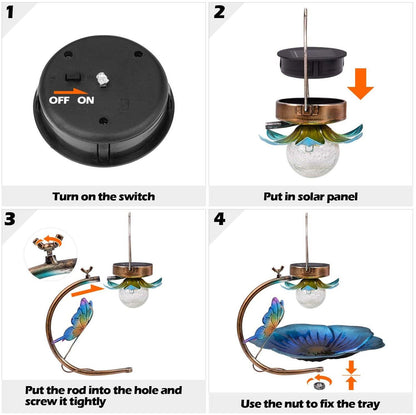 1

OFF ON

Turn on the switch

2

Put in solar panel

3

Put the rod into the hole and screw it tightly

4

Use the nut to fix the tray