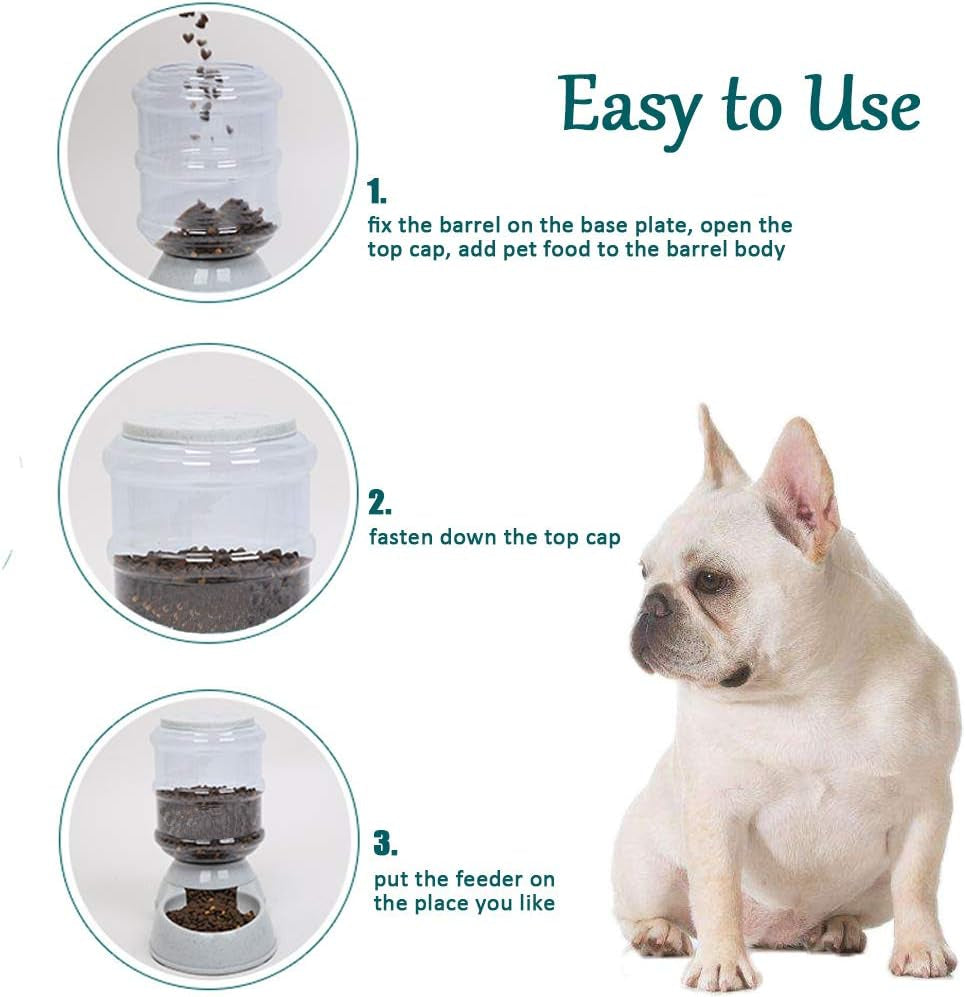 Easy to Use

1.
fix the barrel on the base plate, open the top cap, add pet food to the barrel body

2.
fasten down the top cap

3.
put the feeder on the place you like