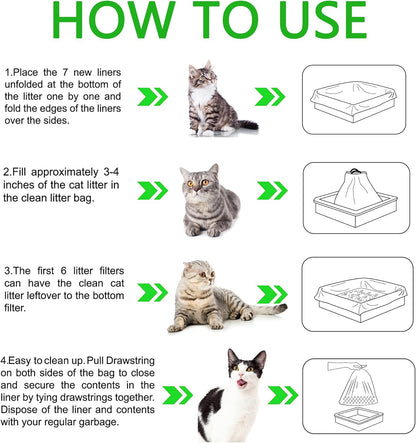 HOW TO USE

1.Place the 7 new liners unfolded at the bottom of the litter one by one and fold the edges of the liners over the sides.

2.Fill approximately 3-4 inches of the cat litter in the clean litter bag.

3.The first 6 litter filters can have the clean cat litter leftover to the bottom filter.

4.Easy to clean up. Pull Drawstring on both sides of the bag to close and secure the contents in the liner by tying drawstrings together. Dispose of the liner and contents with your regular garbage.