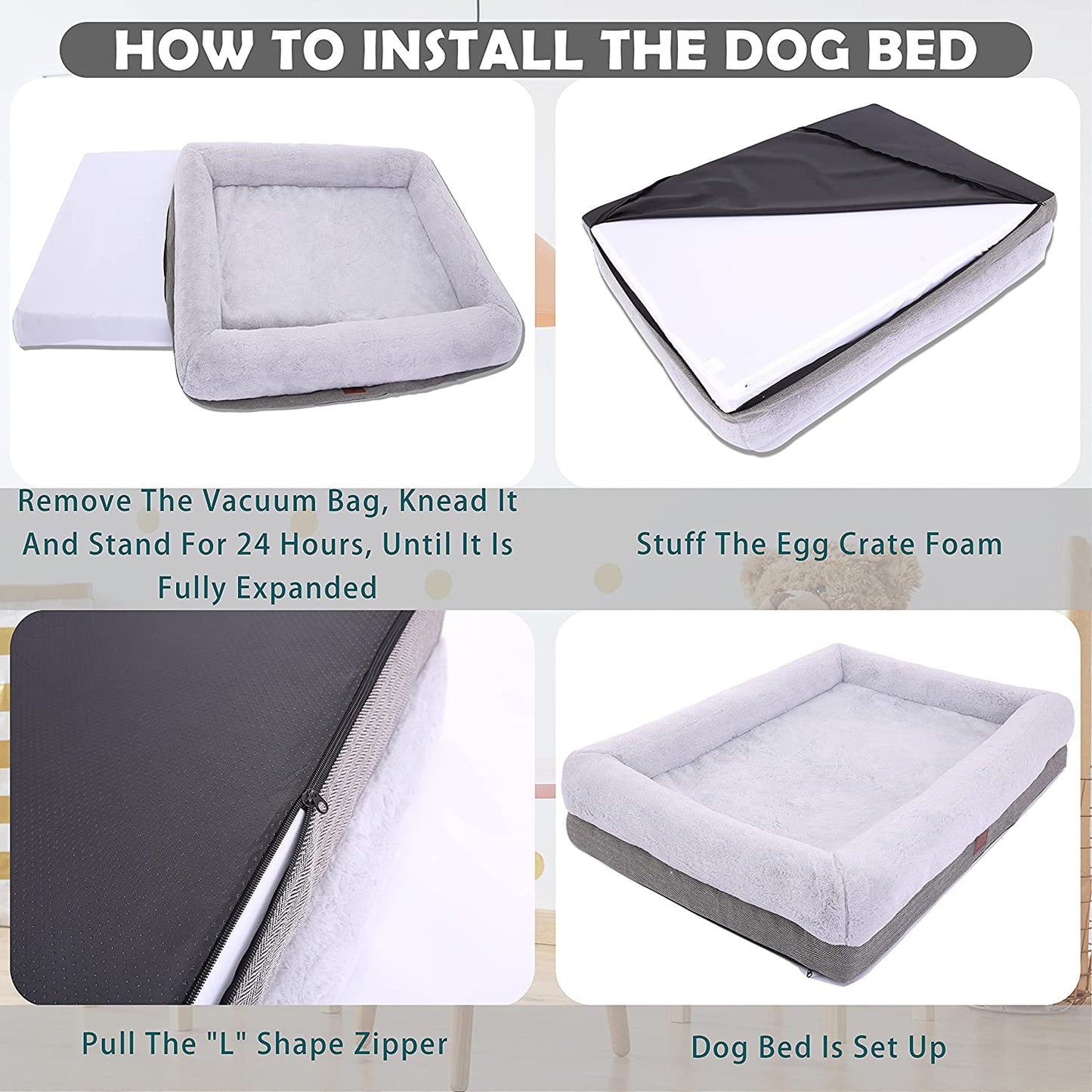 HOW TO INSTALL THE DOG BED

Remove The Vacuum Bag, Knead It And Stand For 24 Hours, Until It Is Fully Expanded

Stuff The Egg Crate Foam

Pull The "L" Shape Zipper

Dog Bed Is Set Up