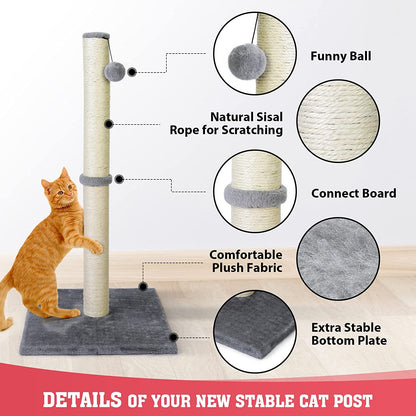 Funny Ball

Natural Sisal Rope for Scratching

Connect Board

Comfortable Plush Fabric

Extra Stable Bottom Plate

DETAILS OF YOUR NEW STABLE CAT POST