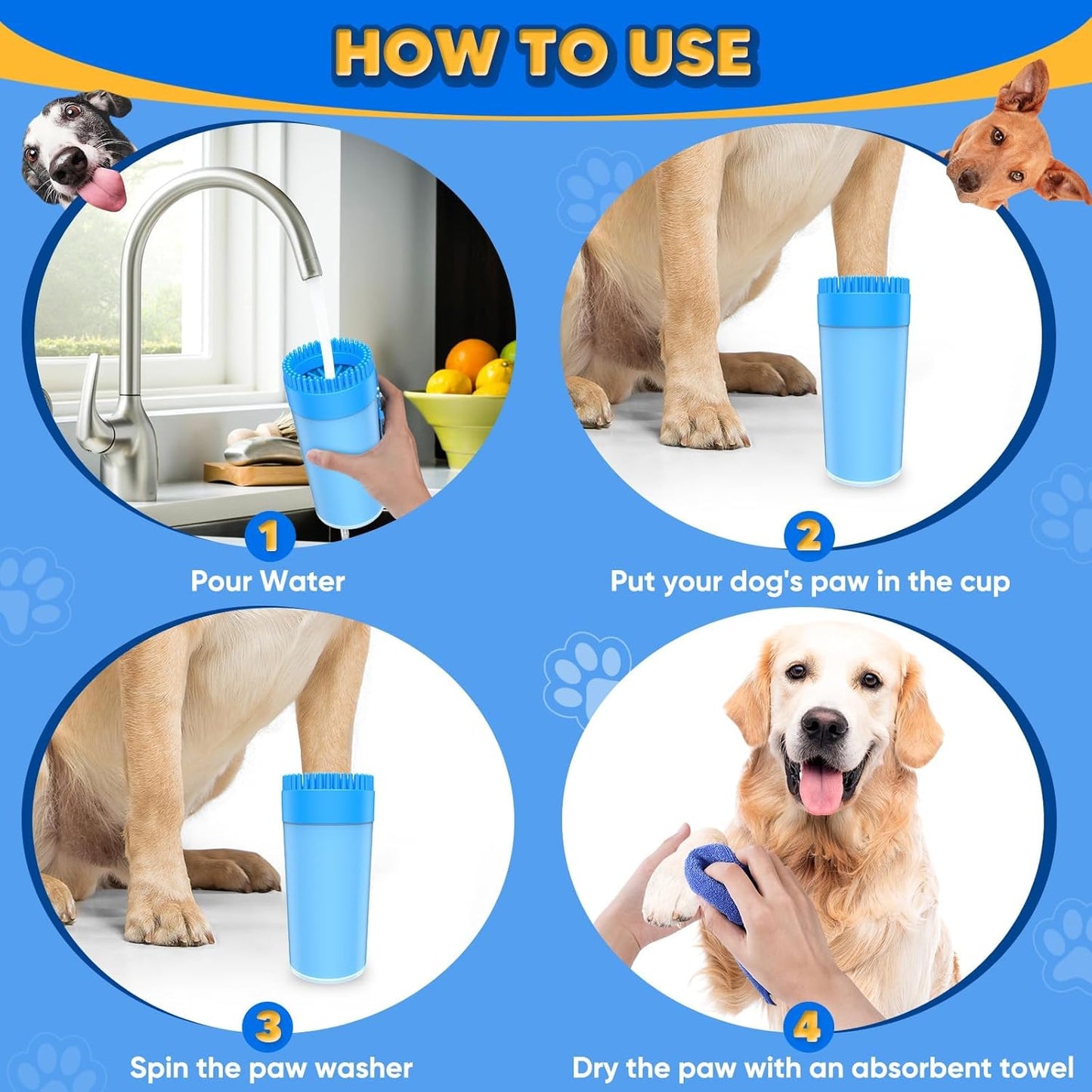 HOW TO USE

1
Pour Water

2
Put your dog's paw in the cup

3
Spin the paw washer

4
Dry the paw with an absorbent towel