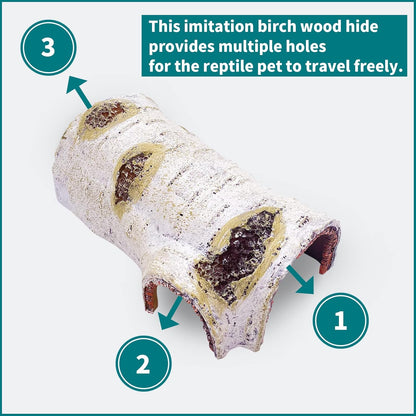 3

This imitation birch wood hide provides multiple holes for the reptile pet to travel freely.

1

2