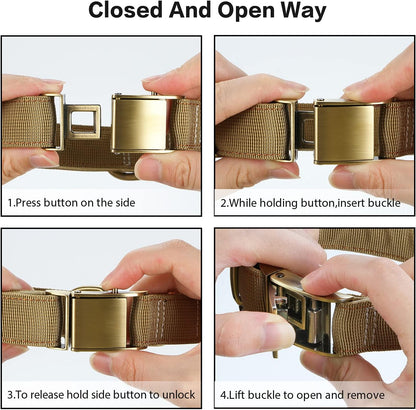 Closed And Open Way

1.Press button on the side

2.While holding button,insert buckle

3.To release hold side button to unlock

4.Lift buckle to open and remove